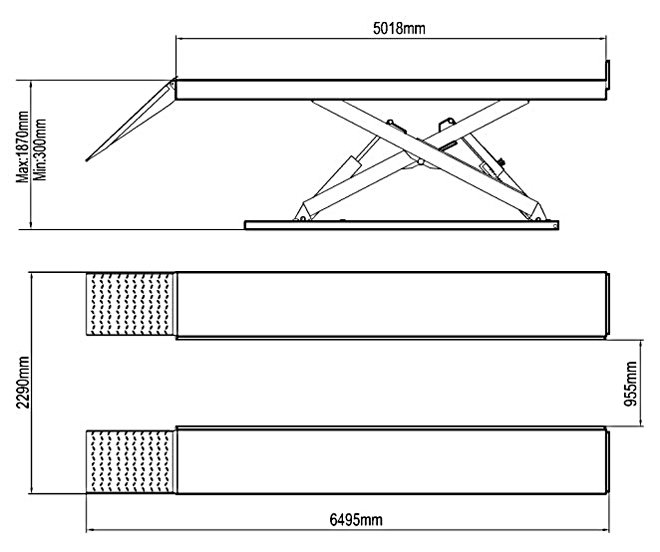 5018mm

Max:1870mm
Min:300mm

2290mm

955mm

6495mm